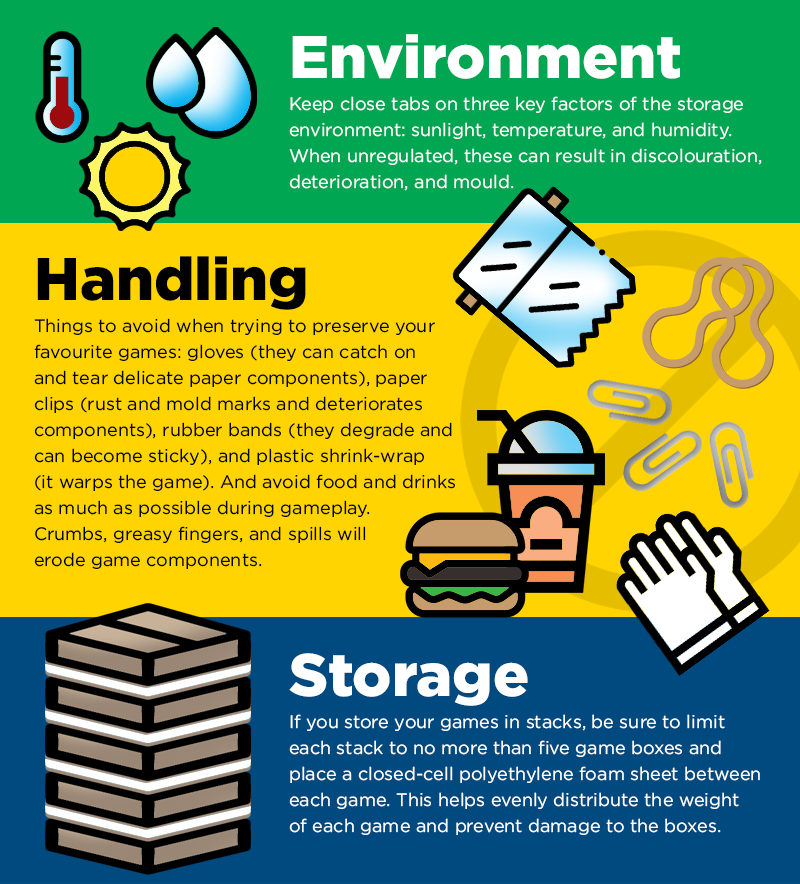 Environment

Keep close tabs on three key factors of the storage environment: sunlight, temperature, and humidity. When unregulated, these can result in discolouration, deterioration, and mould.

Handling

Things to avoid when trying to preserve your favourite games: gloves (they can catch on and tear delicate paper components), paper clips (rust and mold marks and deteriorates components), rubber bands (they degrade and can become sticky), and plastic shrink-wrap (it warps the game). And avoid food and drinks as much as possible during gameplay. Crumbs, greasy fingers, and spills will erode game components.

Storage

If you store your games in stacks, be sure to limit each stack to no more than five game boxes and place a closed-cell polyethylene foam sheet between each game. This helps evenly distribute the weight of each game and prevent damage to the boxes.